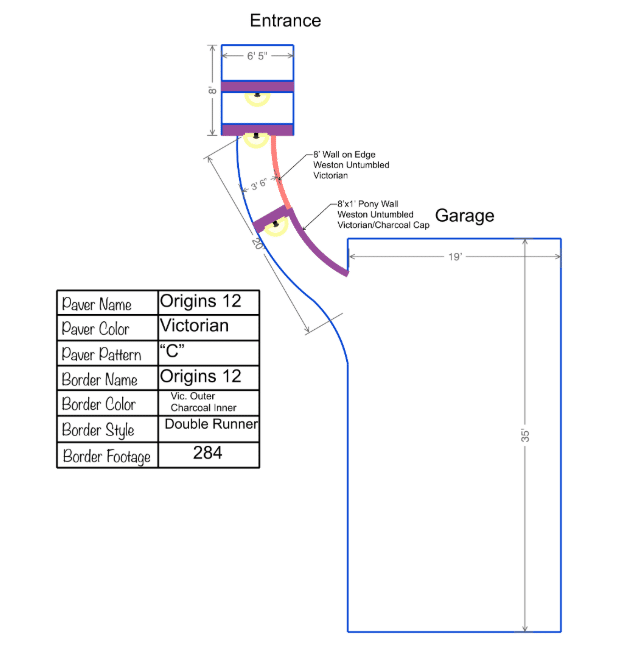 Entrance

6' 5"

8'

8' Wall on Edge
Weston Untumbled
Victorian

3' 6"

8'x1' Pony Wall
Weston Untumbled
Victorian/Charcoal Cap

Garage

20'

19'

35'

| Paver Name | Origins 12 |
|---|---|
| Paver Color | Victorian |
| Paver Pattern | "C" |
| Border Name | Origins 12 |
| Border Color | Vic. Outer Charcoal Inner |
| Border Style | Double Runner |
| Border Footage | 284 |